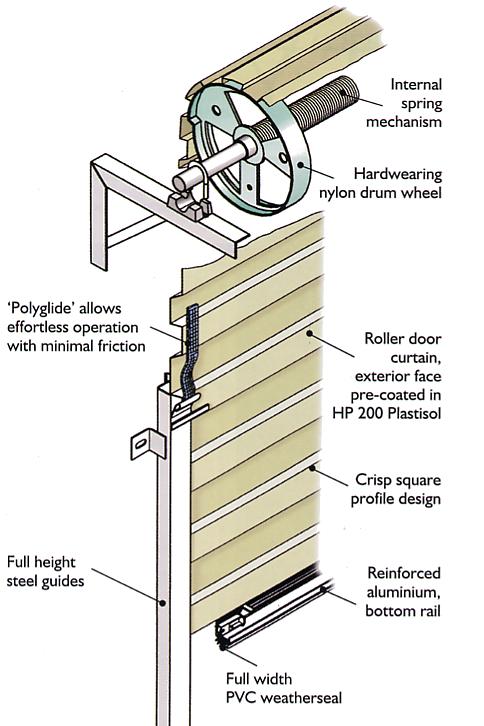 Internal spring mechanism

Hardwearing nylon drum wheel

'Polyglide' allows effortless operation with minimal friction

Roller door curtain, exterior face pre-coated in HP 200 Plastisol

Crisp square profile design

Full height steel guides

Reinforced aluminium, bottom rail

Full width PVC weatherseal